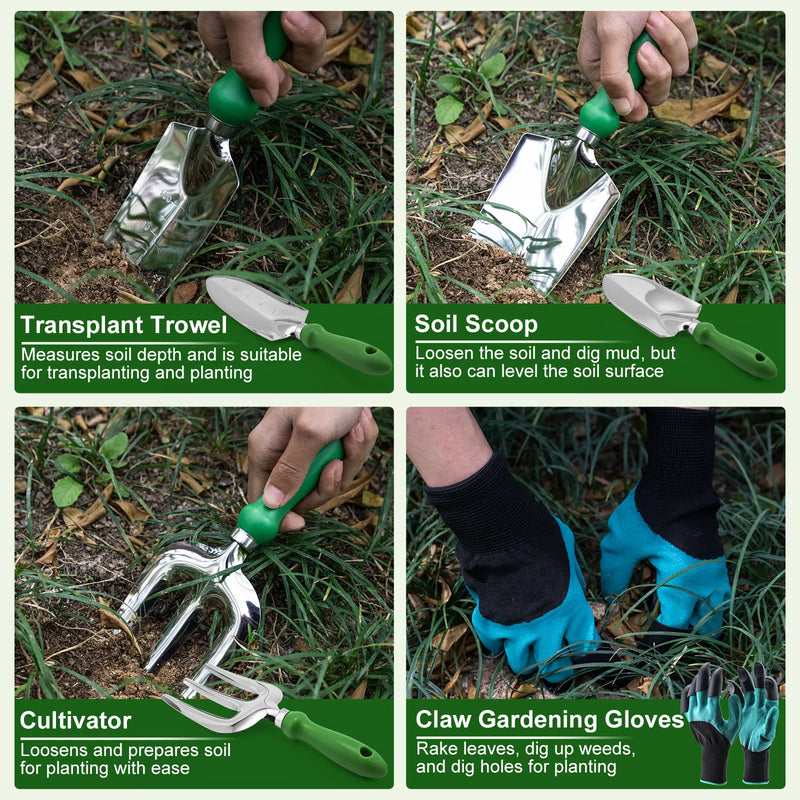 Transplant Trowel
Measures soil depth and is suitable for transplanting and planting

Soil Scoop
Loosen the soil and dig mud, but it also can level the soil surface

Cultivator
Loosens and prepares soil for planting with ease

Claw Gardening Gloves
Rake leaves, dig up weeds, and dig holes for planting